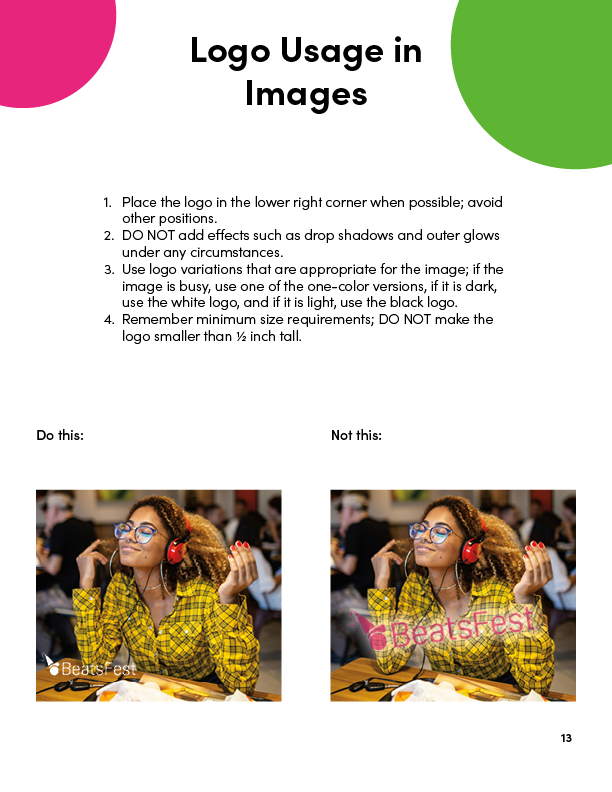 Logo Usage in Images

1. Place the logo in the lower right corner when possible; avoid other positions.
2. DO NOT add effects such as drop shadows and outer glows under any circumstances.
3. Use logo variations that are appropriate for the image; if the image is busy, use one of the one-color versions, if it is dark, use the white logo, and if it is light, use the black logo.
4. Remember minimum size requirements; DO NOT make the logo smaller than ½ inch tall.

Do this:

BeatsFest

Not this:

BeatsFest

13